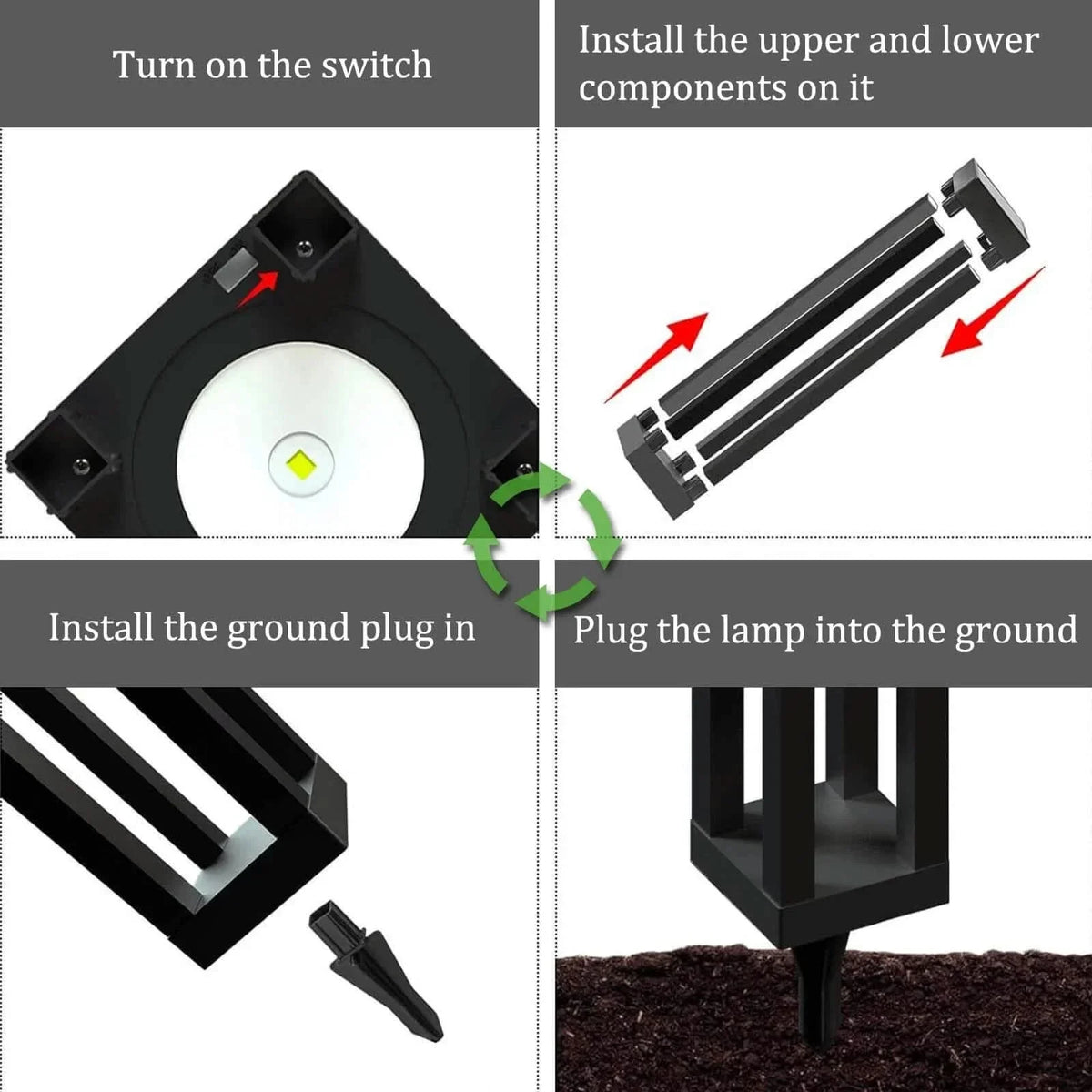 Turn on the switch

Install the upper and lower components on it

Install the ground plug in

Plug the lamp into the ground